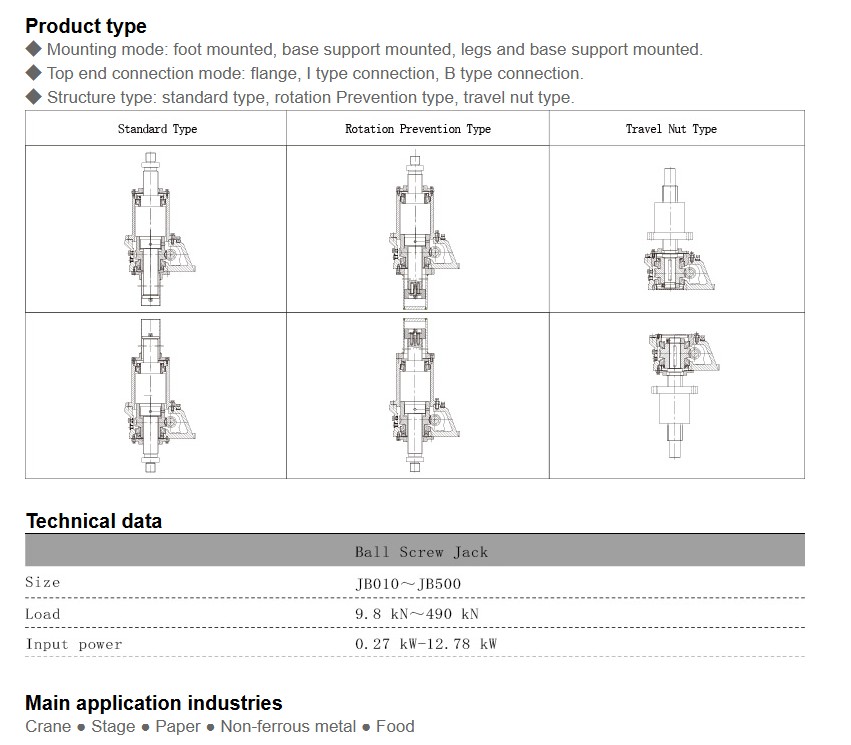 Product type

◆ Mounting mode: foot mounted, base support mounted, legs and base support mounted.

◆ Top end connection mode: flange, I type connection, B type connection.

◆ Structure type: standard type, rotation Prevention type, travel nut type.

| Standard Type | Rotation Prevention Type | Travel Nut Type |
|---|---|---|
| | | |
| | | |

Technical data

| | Ball Screw Jack |
|---|---|
| Size | JB010～JB500 |
| Load | 9.8 kN～490 kN |
| Input power | 0.27 kW-12.78 kW |

Main application industries

Crane ● Stage ● Paper ● Non-ferrous metal ● Food