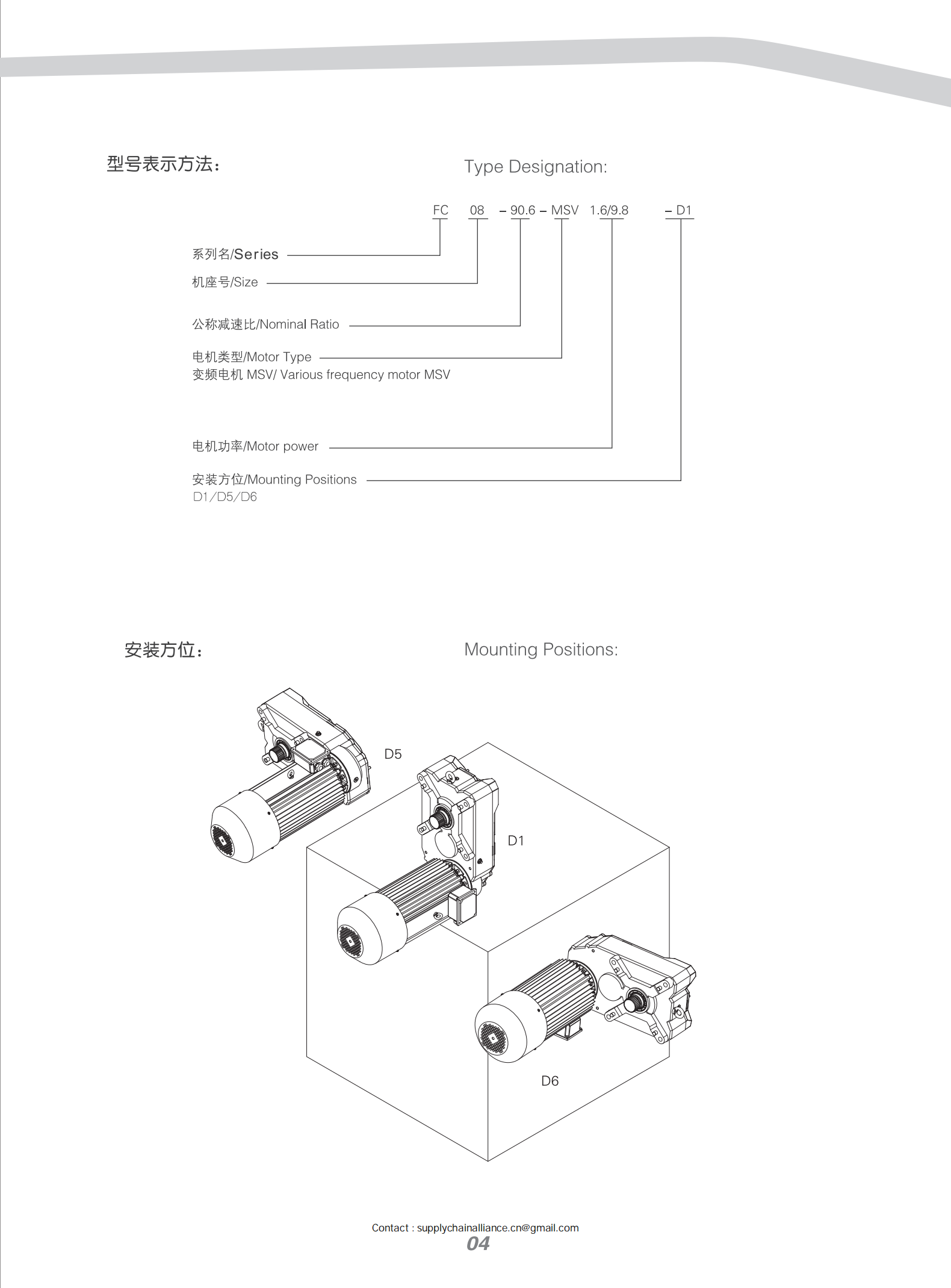 型号表示方法：

Type Designation:

FC 08 – 90.6 – MSV 1.6/9.8 – D1

系列名/Series

机座号/Size

公称减速比/Nominal Ratio

电机类型/Motor Type
变频电机 MSV/ Various frequency motor MSV

电机功率/Motor power

安装方位/Mounting Positions
D1/D5/D6

安装方位：

Mounting Positions:

D5

D1

D6

Contact : supplychainalliance.cn@gmail.com
04