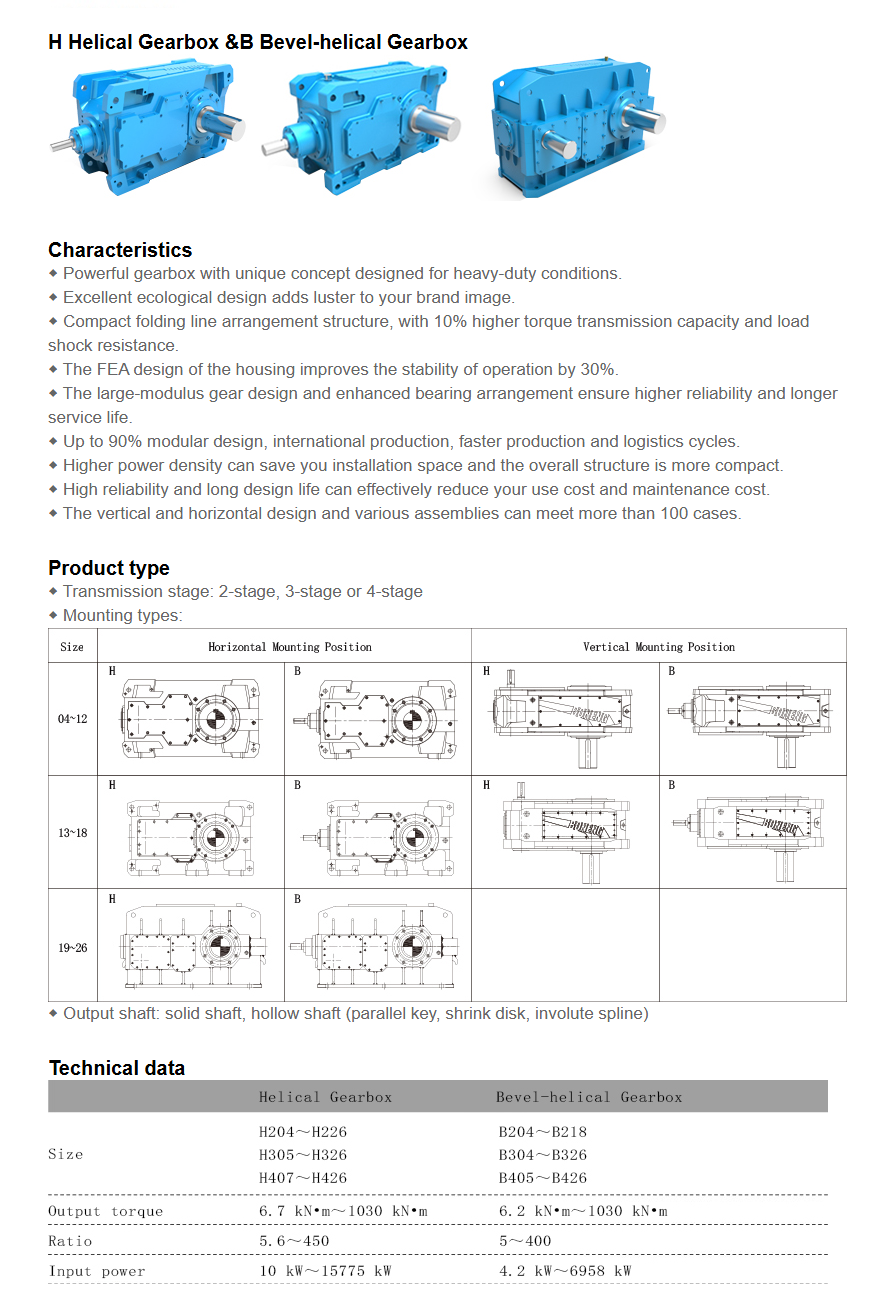 H Helical Gearbox &B Bevel-helical Gearbox

Characteristics
◆ Powerful gearbox with unique concept designed for heavy-duty conditions.
◆ Excellent ecological design adds luster to your brand image.
◆ Compact folding line arrangement structure, with 10% higher torque transmission capacity and load shock resistance.
◆ The FEA design of the housing improves the stability of operation by 30%.
◆ The large-modulus gear design and enhanced bearing arrangement ensure higher reliability and longer service life.
◆ Up to 90% modular design, international production, faster production and logistics cycles.
◆ Higher power density can save you installation space and the overall structure is more compact.
◆ High reliability and long design life can effectively reduce your use cost and maintenance cost.
◆ The vertical and horizontal design and various assemblies can meet more than 100 cases.

Product type
◆ Transmission stage: 2-stage, 3-stage or 4-stage
◆ Mounting types:

| Size | Horizontal Mounting Position | | Vertical Mounting Position | |
|---|---|---|---|---|
| 04~12 | H | B | H | B |
| 13~18 | H | B | H | B |
| 19~26 | H | B | | |

◆ Output shaft: solid shaft, hollow shaft (parallel key, shrink disk, involute spline)

Technical data

| | Helical Gearbox | Bevel-helical Gearbox |
|---|---|---|
| Size | H204～H226 H305～H326 H407～H426 | B204～B218 B304～B326 B405～B426 |
| Output torque | 6.7 kN•m～1030 kN•m | 6.2 kN•m～1030 kN•m |
| Ratio | 5.6～450 | 5～400 |
| Input power | 10 kW～15775 kW | 4.2 kW～6958 kW |