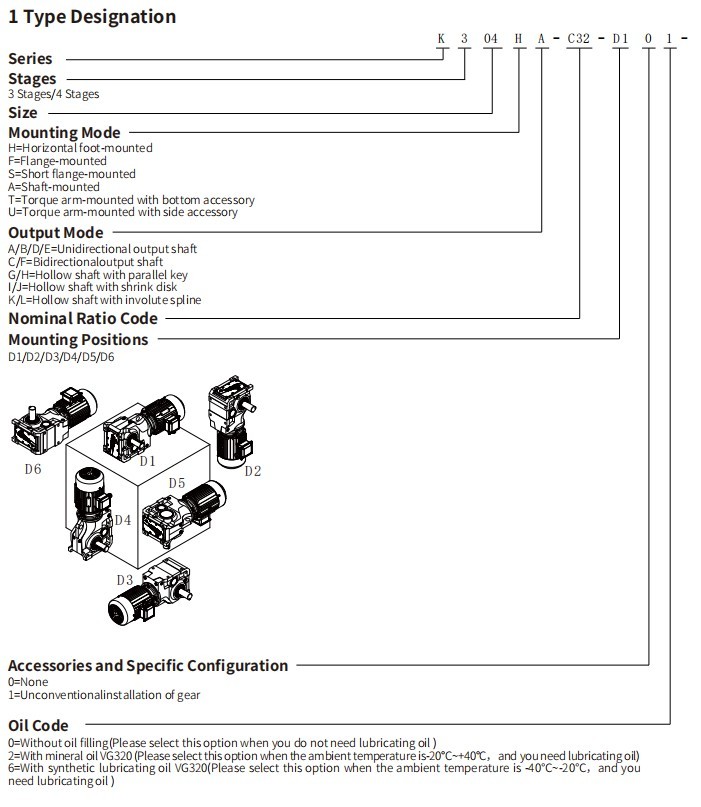 1 Type Designation

K 3 04 H A - C32 - D1 0 1 -

Series

Stages
3 Stages/4 Stages

Size

Mounting Mode
H=Horizontal foot-mounted
F=Flange-mounted
S=Short flange-mounted
A=Shaft-mounted
T=Torque arm-mounted with bottom accessory
U=Torque arm-mounted with side accessory

Output Mode
A/B/D/E=Unidirectional output shaft
C/F=Bidirectionaloutput shaft
G/H=Hollow shaft with parallel key
I/J=Hollow shaft with shrink disk
K/L=Hollow shaft with involute spline

Nominal Ratio Code

Mounting Positions
D1/D2/D3/D4/D5/D6

D6
D1
D2
D5
D4
D3

Accessories and Specific Configuration
0=None
1=Unconventionalinstallation of gear

Oil Code
0=Without oil filling(Please select this option when you do not need lubricating oil )
2=With mineral oil VG320 (Please select this option when the ambient temperature is-20°C~+40°C, and you need lubricating oil)
6=With synthetic lubricating oil VG320(Please select this option when the ambient temperature is -40°C~-20°C, and you need lubricating oil )