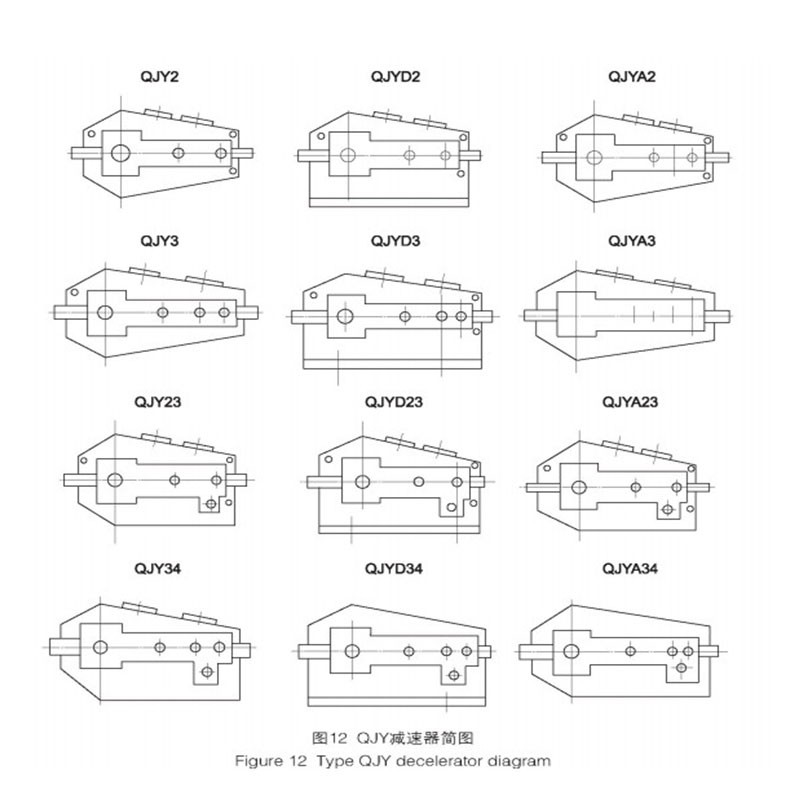 QJY2

QJYD2

QJYA2

QJY3

QJYD3

QJYA3

QJY23

QJYD23

QJYA23

QJY34

QJYD34

QJYA34

图12 QJY减速器简图
Figure 12 Type QJY decelerator diagram